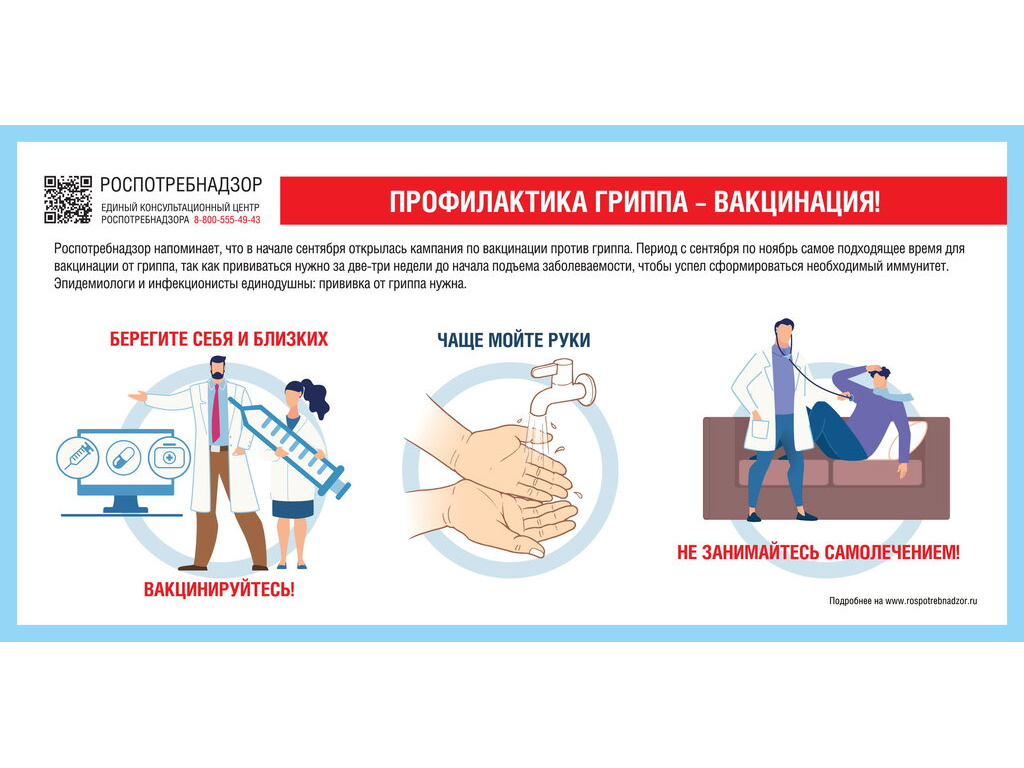 РОСПОТРЕБНАДЗОР
ЕДИНЫЙ КОНСУЛЬТАЦИОННЫЙ ЦЕНТР
РОСПОТРЕБНАДЗОРА 8-800-555-49-43

ПРОФИЛАКТИКА ГРИППА – ВАКЦИНАЦИЯ!

Роспотребнадзор напоминает, что в начале сентября открылась кампания по вакцинации против гриппа. Период с сентября по ноябрь самое подходящее время для вакцинации от гриппа, так как прививаться нужно за две-три недели до начала подъема заболеваемости, чтобы успел сформироваться необходимый иммунитет. Эпидемиологи и инфекционисты единодушны: прививка от гриппа нужна.

БЕРЕГИТЕ СЕБЯ И БЛИЗКИХ

ВАКЦИНИРУЙТЕСЬ!

ЧАЩЕ МОЙТЕ РУКИ

НЕ ЗАНИМАЙТЕСЬ САМОЛЕЧЕНИЕМ!

Подробнее на www.rospotrebnadzor.ru